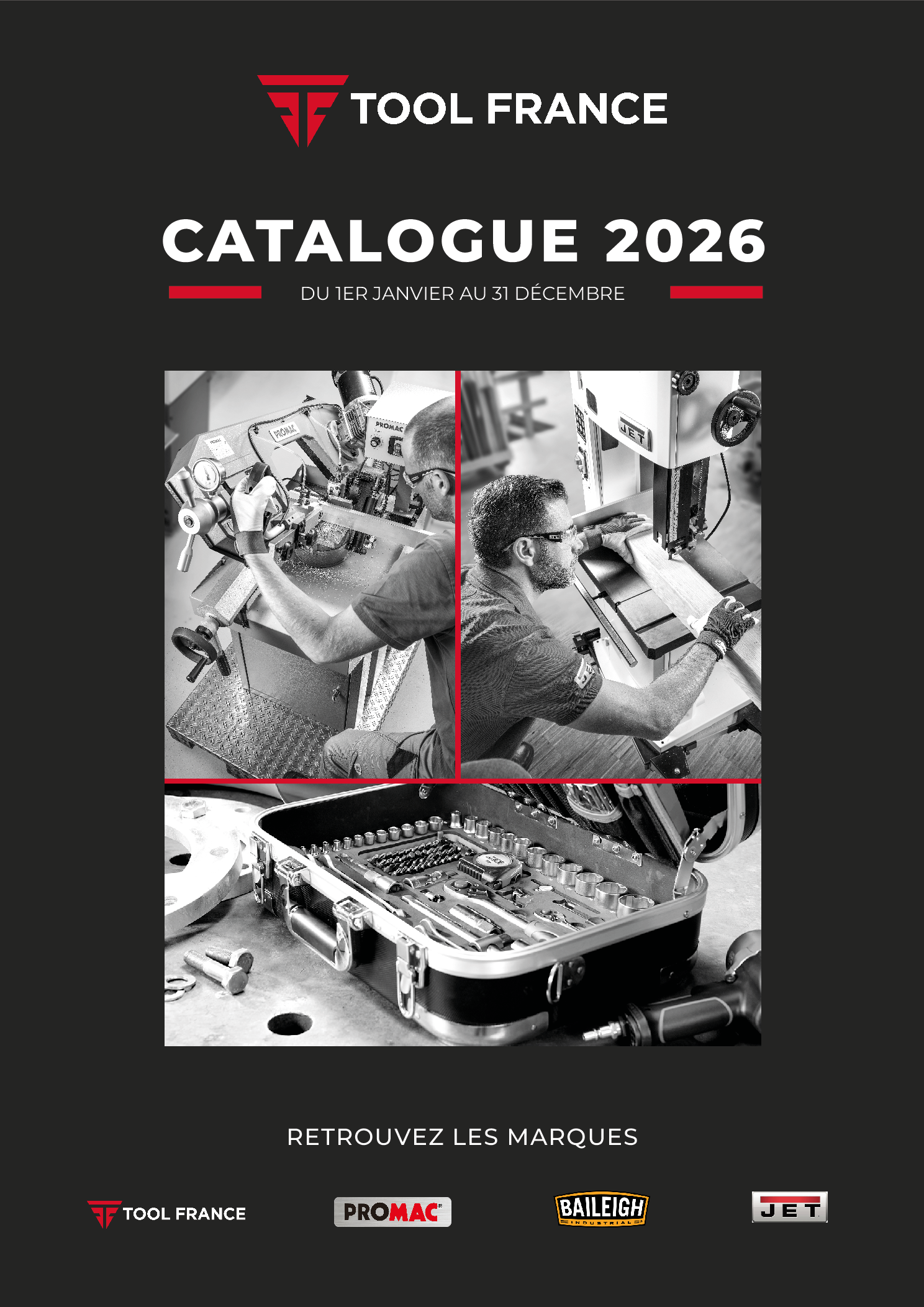 TOOL FRANCE

CATALOGUE 2026

DU 1ER JANVIER AU 31 DÉCEMBRE

PROMAC

PROMAC

JET

RETROUVEZ LES MARQUES

TOOL FRANCE

PROMAC

BAILEIGH
INDUSTRIAL

JET